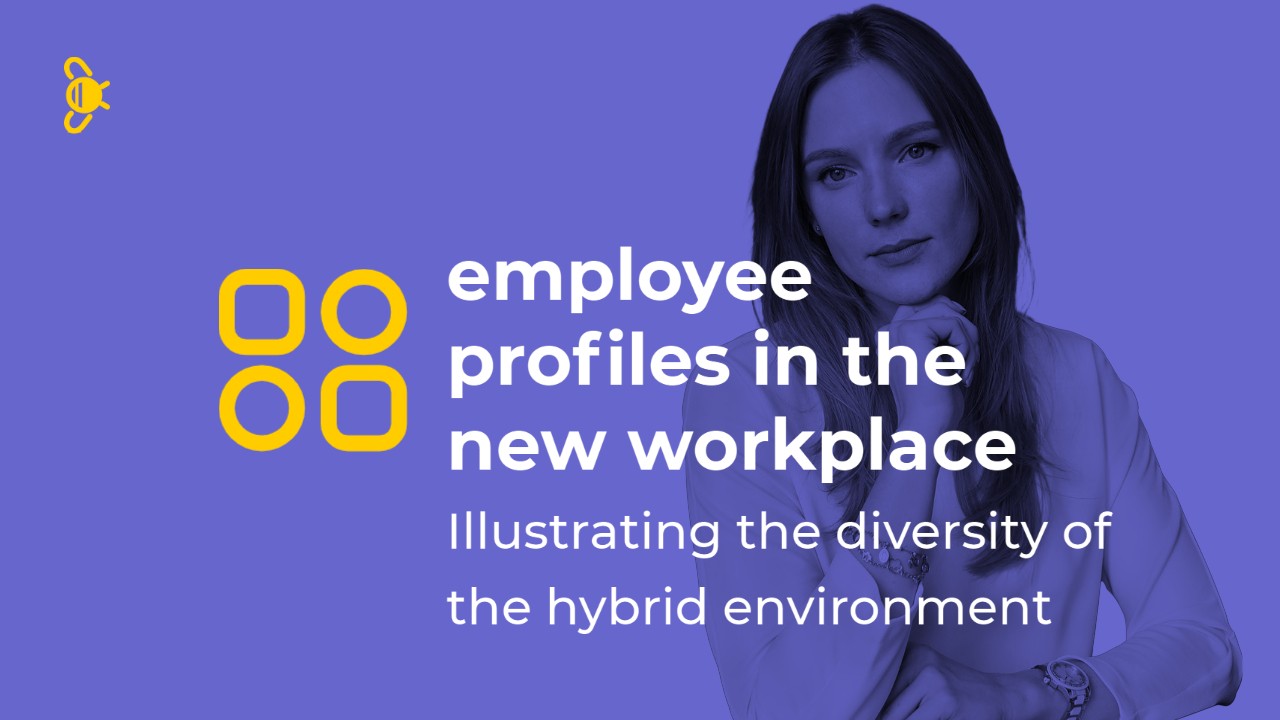 employee profiles in the new workplace

Illustrating the diversity of the hybrid environment